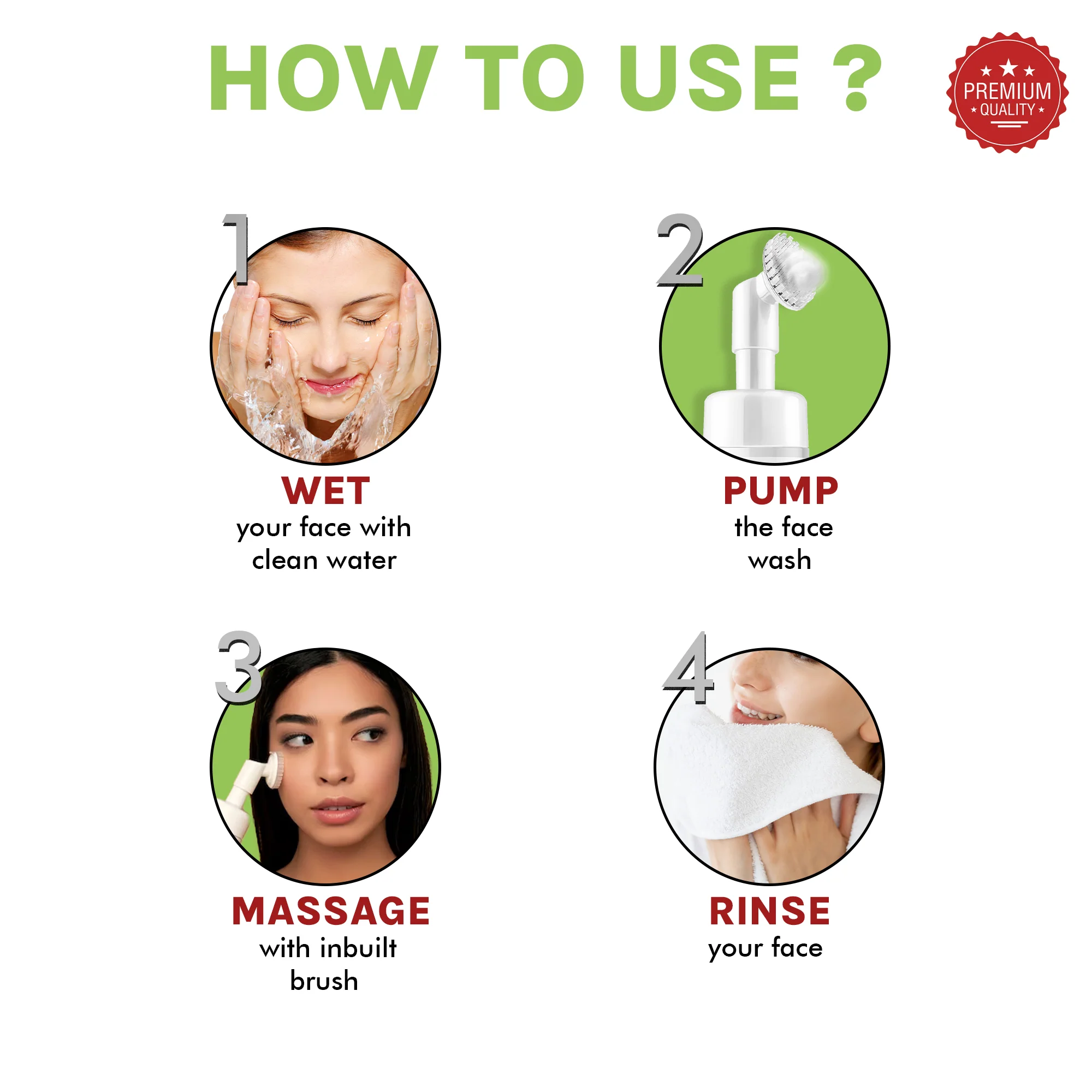 HOW TO USE ?

PREMIUM
QUALITY

1

WET
your face with clean water

2

PUMP
the face wash

3

MASSAGE
with inbuilt brush

4

RINSE
your face