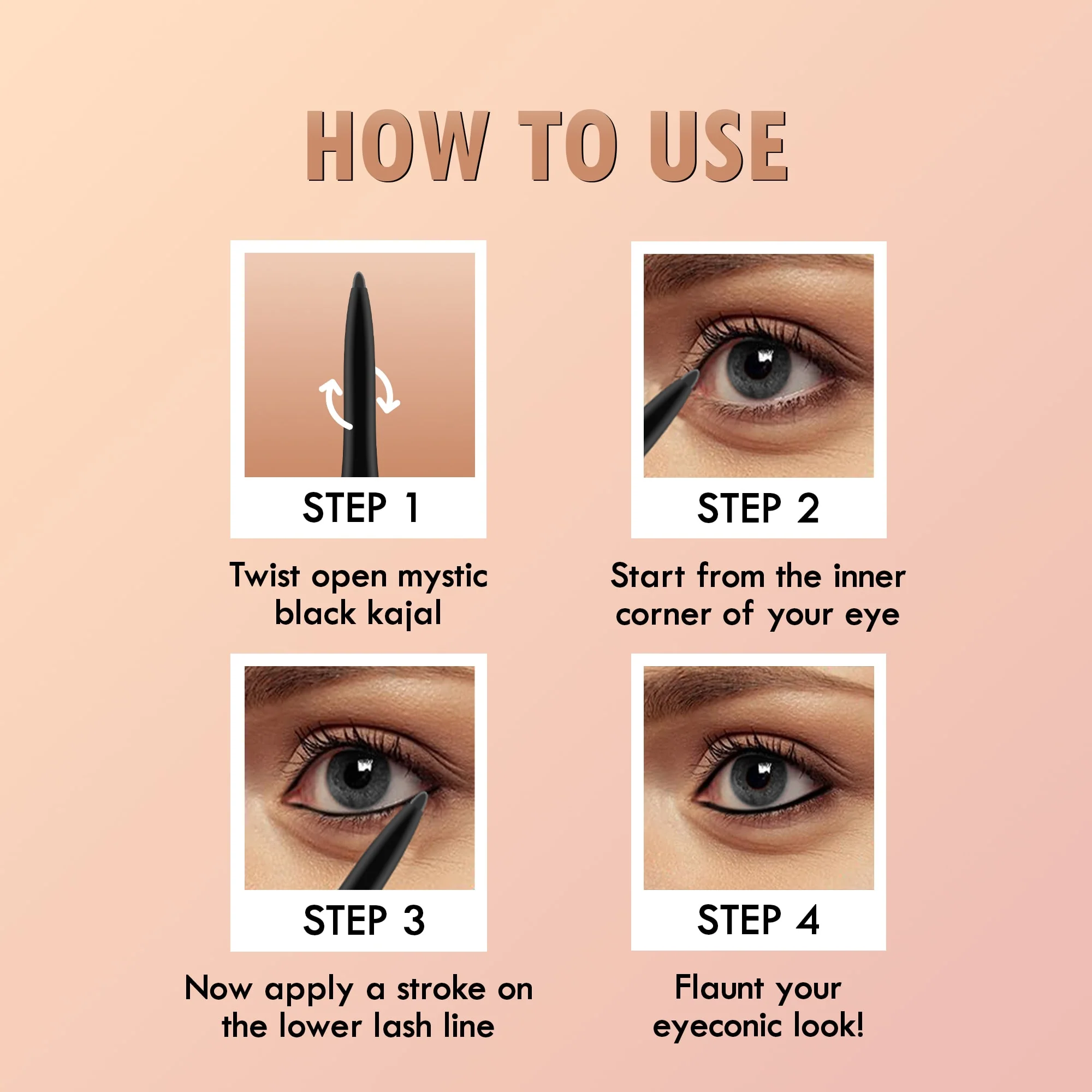 HOW TO USE

STEP 1

Twist open mystic black kajal

STEP 2

Start from the inner corner of your eye

STEP 3

Now apply a stroke on the lower lash line

STEP 4

Flaunt your eyeconic look!