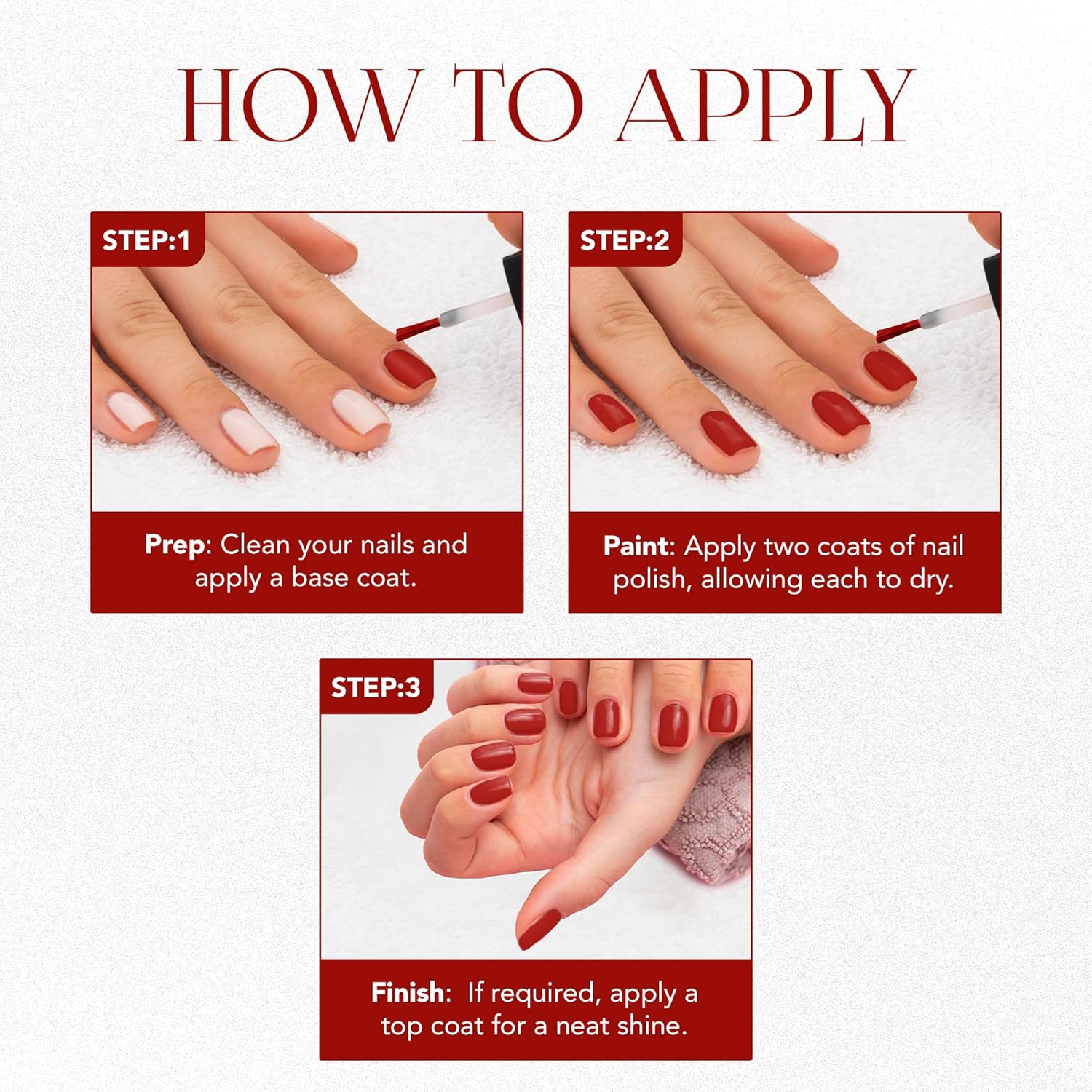 HOW TO APPLY

STEP:1

Prep: Clean your nails and apply a base coat.

STEP:2

Paint: Apply two coats of nail polish, allowing each to dry.

STEP:3

Finish: If required, apply a top coat for a neat shine.